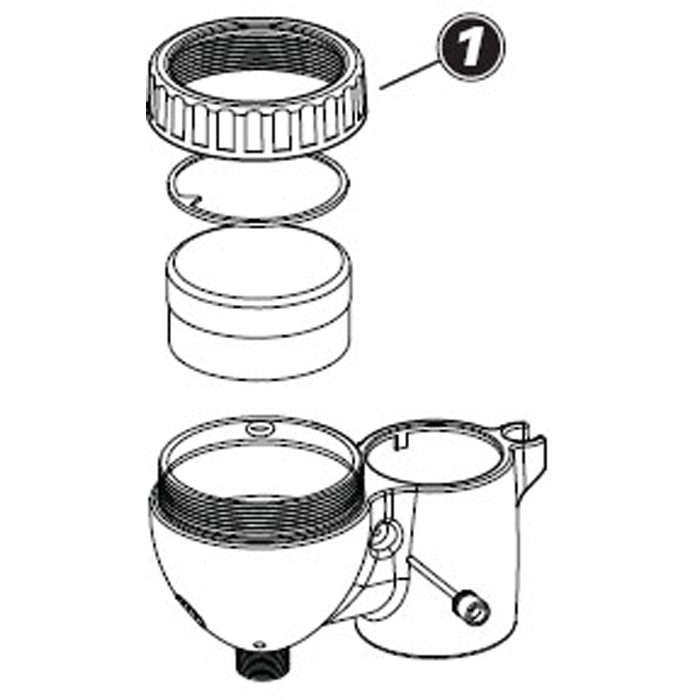 1