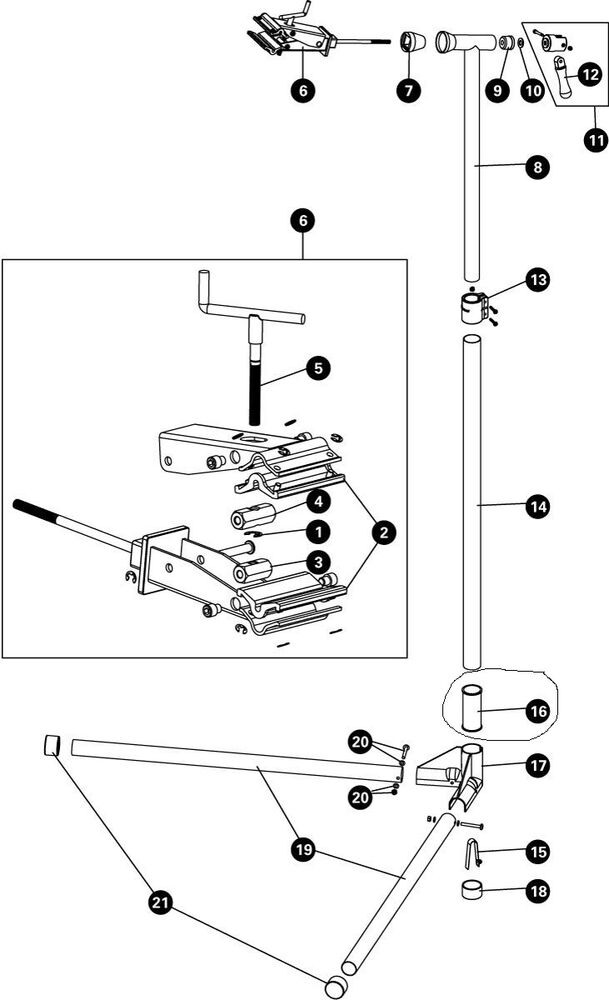 6
7
9
10
12
11
8
6
13
5
4
1
2
3
14
16
20
17
20
19
15
18
21